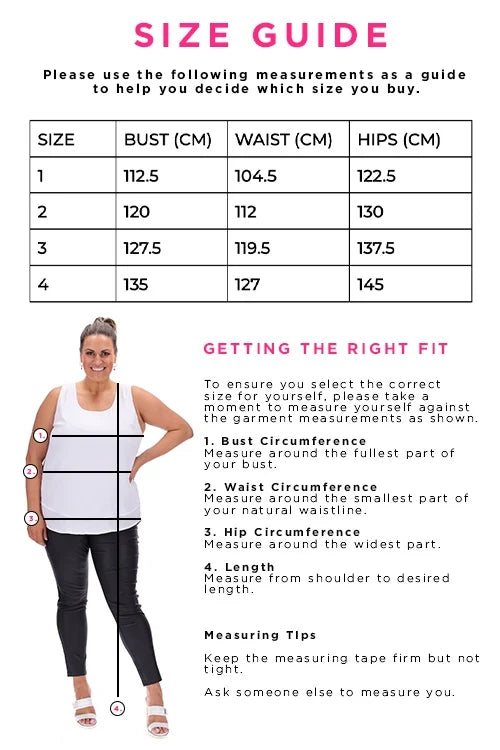 SIZE GUIDE

Please use the following measurements as a guide to help you decide which size you buy.

| SIZE | BUST (CM) | WAIST (CM) | HIPS (CM) |
|---|---|---|---|
| 1 | 112.5 | 104.5 | 122.5 |
| 2 | 120 | 112 | 130 |
| 3 | 127.5 | 119.5 | 137.5 |
| 4 | 135 | 127 | 145 |

1.
2.
3.
4.

GETTING THE RIGHT FIT

To ensure you select the correct size for yourself, please take a moment to measure yourself against the garment measurements as shown.

1. Bust Circumference
Measure around the fullest part of your bust.

2. Waist Circumference
Measure around the smallest part of your natural waistline.

3. Hip Circumference
Measure around the widest part.

4. Length
Measure from shoulder to desired length.

Measuring TIps

Keep the measuring tape firm but not tight.

Ask someone else to measure you.